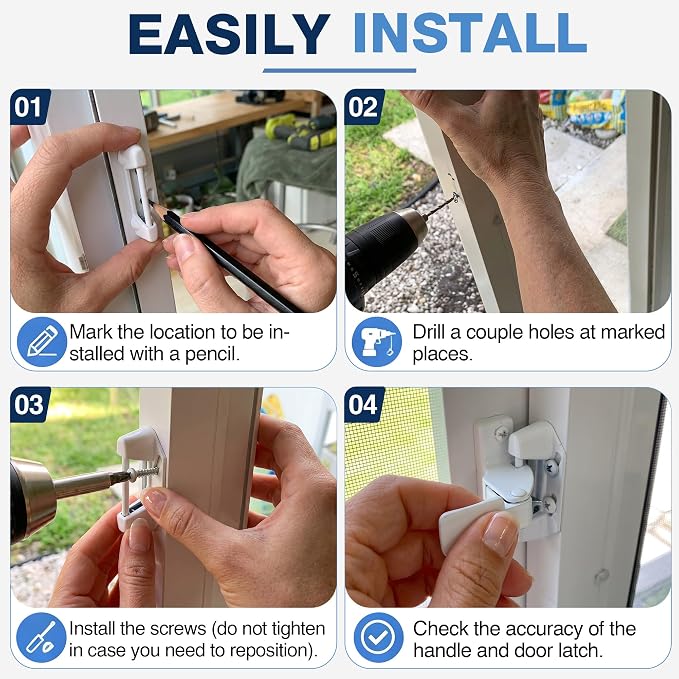 EASILY INSTALL

01

Mark the location to be installed with a pencil.

02

Drill a couple holes at marked places.

03

Install the screws (do not tighten in case you need to reposition).

04

Check the accuracy of the handle and door latch.