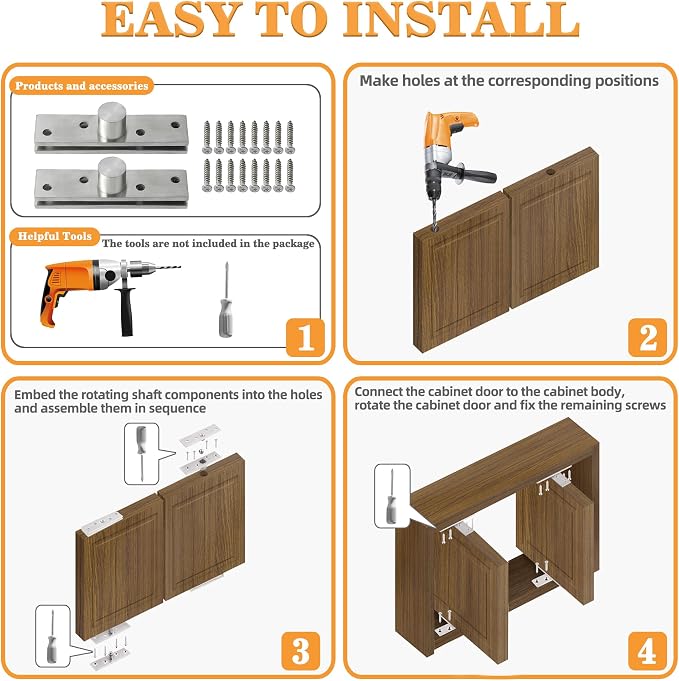 EASY TO INSTALL

Products and accessories

Helpful Tools

The tools are not included in the package

1

Make holes at the corresponding positions

2

Embed the rotating shaft components into the holes and assemble them in sequence

3

Connect the cabinet door to the cabinet body, rotate the cabinet door and fix the remaining screws

4