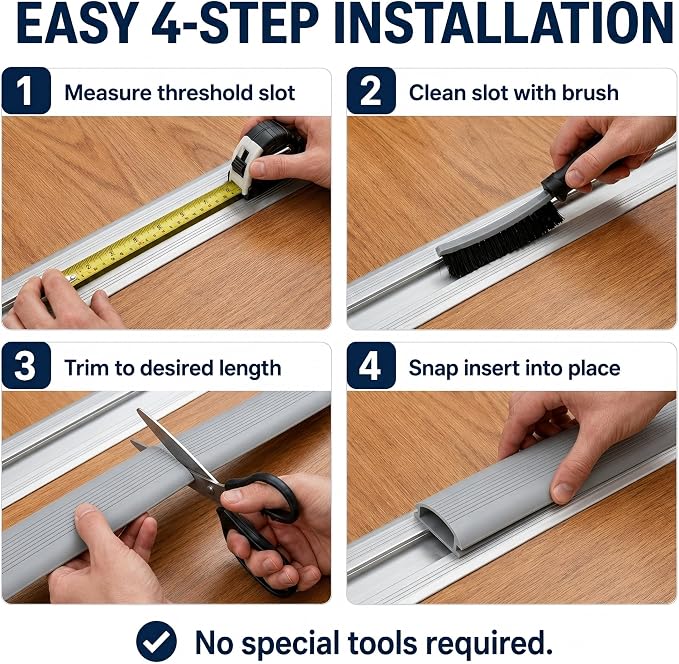 EASY 4-STEP INSTALLATION

1 Measure threshold slot

2 Clean slot with brush

3 Trim to desired length

4 Snap insert into place

No special tools required.