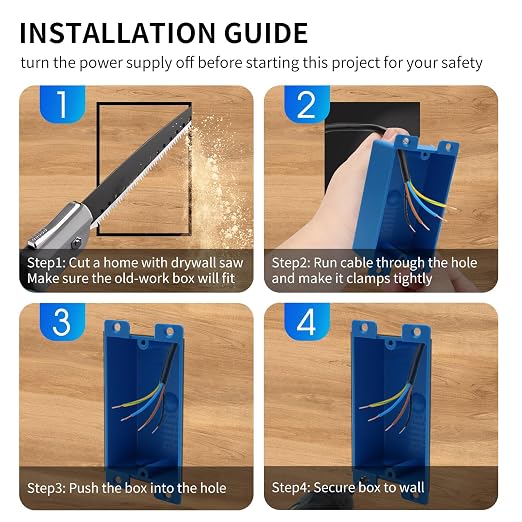 INSTALLATION GUIDE

turn the power supply off before starting this project for your safety

1

Step1: Cut a home with drywall saw
Make sure the old-work box will fit

2

Step2: Run cable through the hole
and make it clamps tightly

3

Step3: Push the box into the hole

4

Step4: Secure box to wall