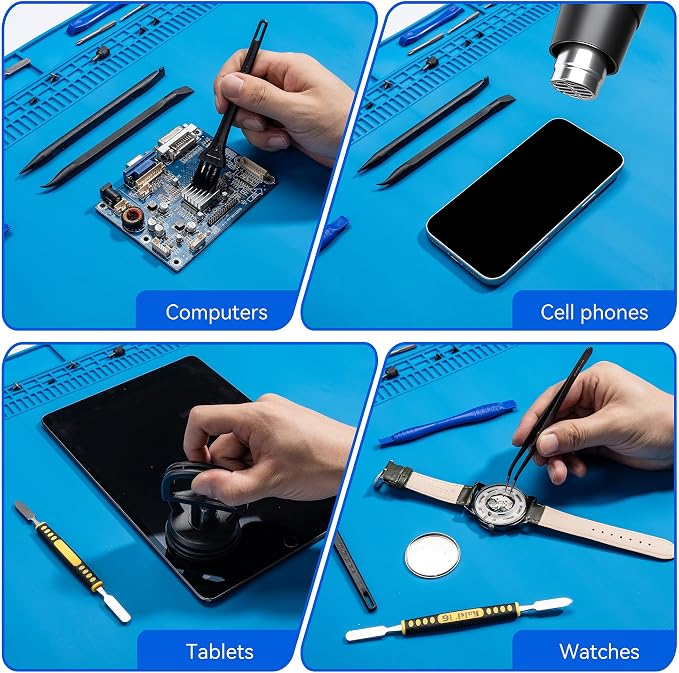 Computers

Cell phones

Tablets

Watches