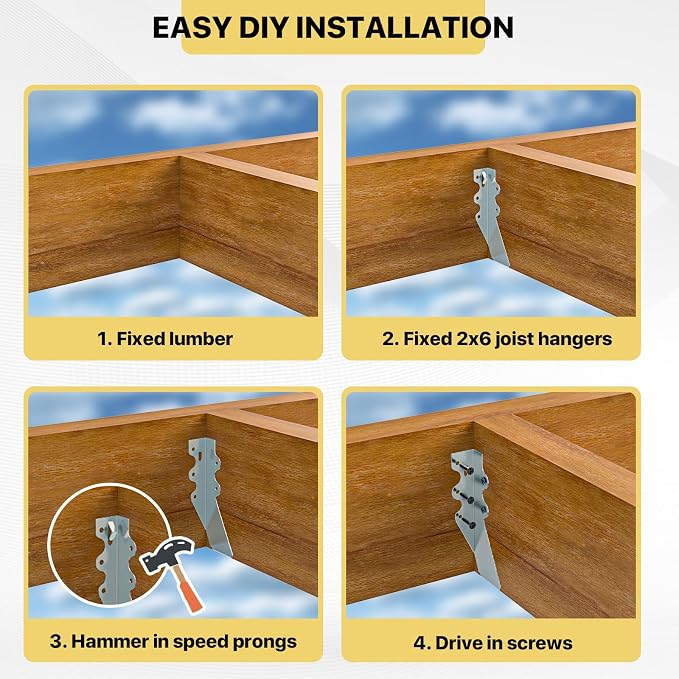 EASY DIY INSTALLATION

1. Fixed lumber

2. Fixed 2x6 joist hangers

3. Hammer in speed prongs

4. Drive in screws