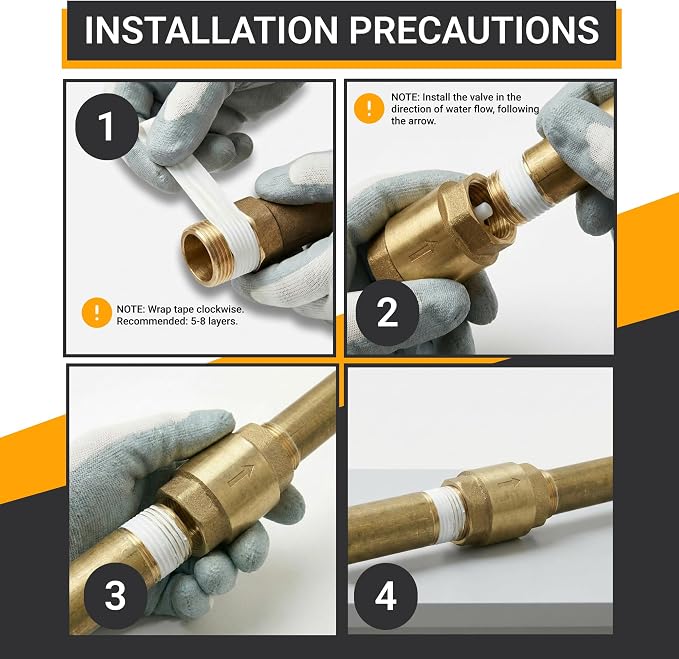 INSTALLATION PRECAUTIONS

1

!

NOTE: Wrap tape clockwise. Recommended: 5-8 layers.

!

NOTE: Install the valve in the direction of water flow, following the arrow.

2

3

4