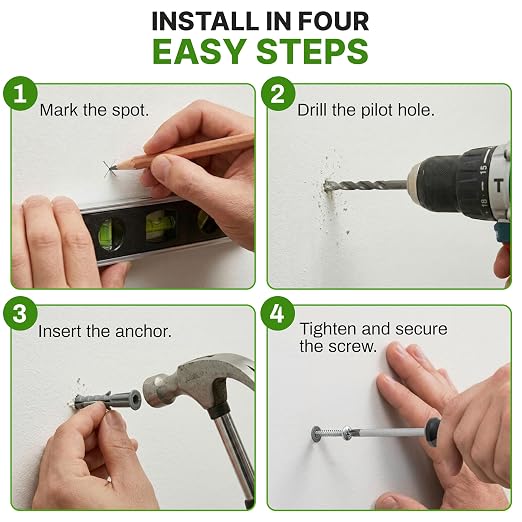 INSTALL IN FOUR
EASY STEPS

1
Mark the spot.

2
Drill the pilot hole.

15
T
18

3
Insert the anchor.

4
Tighten and secure the screw.