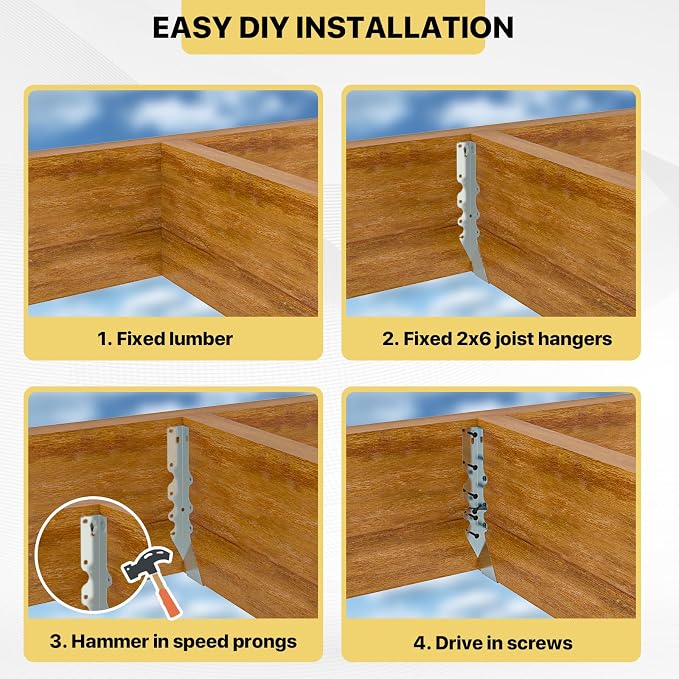 EASY DIY INSTALLATION

1. Fixed lumber

2. Fixed 2x6 joist hangers

3. Hammer in speed prongs

4. Drive in screws