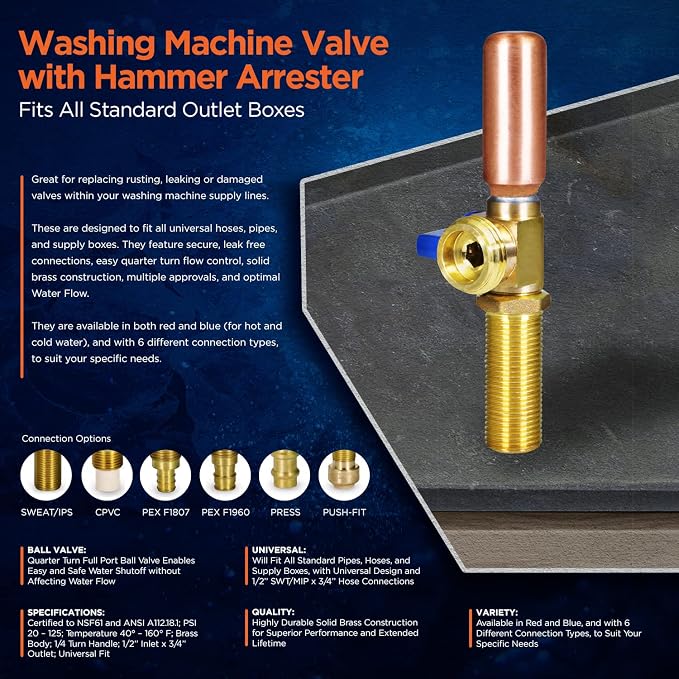 Washing Machine Valve with Hammer Arrester

Fits All Standard Outlet Boxes

Great for replacing rusting, leaking or damaged valves within your washing machine supply lines.

These are designed to fit all universal hoses, pipes, and supply boxes. They feature secure, leak free connections, easy quarter turn flow control, solid brass construction, multiple approvals, and optimal Water Flow.

They are available in both red and blue (for hot and cold water), and with 6 different connection types, to suit your specific needs.

Connection Options

SWEAT/IPS CPVC PEX F1807 PEX F1960 PRESS PUSH-FIT

BALL VALVE:
Quarter Turn Full Port Ball Valve Enables Easy and Safe Water Shutoff without Affecting Water Flow

UNIVERSAL:
Will Fit All Standard Pipes, Hoses, and Supply Boxes, with Universal Design and 1/2" SWT/MIP x 3/4" Hose Connections

SPECIFICATIONS:
Certified to NSF61 and ANSI A112.18.1; PSI 20 - 125; Temperature 40° - 160° F; Brass Body; 1/4 Turn Handle; 1/2" Inlet x 3/4" Outlet; Universal Fit

QUALITY:
Highly Durable Solid Brass Construction for Superior Performance and Extended Lifetime

VARIETY:
Available in Red and Blue, and with 6 Different Connection Types, to Suit Your Specific Needs