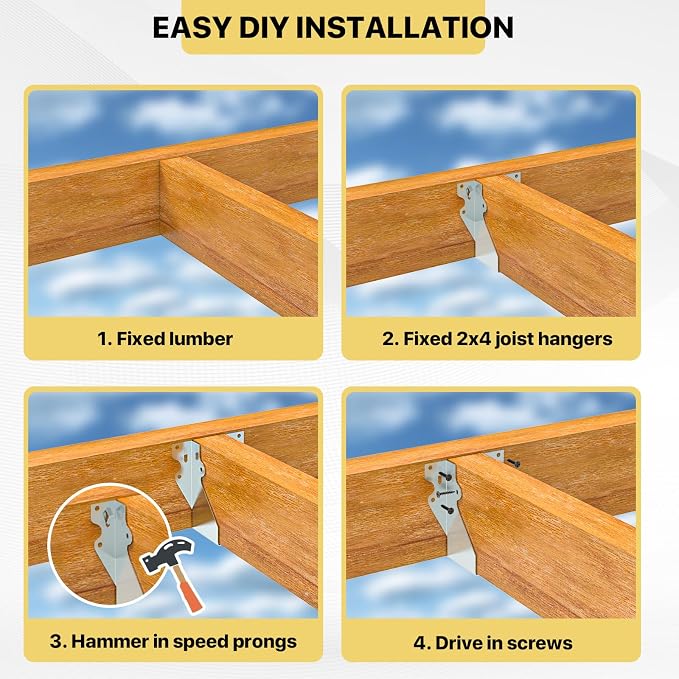 EASY DIY INSTALLATION

1. Fixed lumber

2. Fixed 2x4 joist hangers

3. Hammer in speed prongs

4. Drive in screws