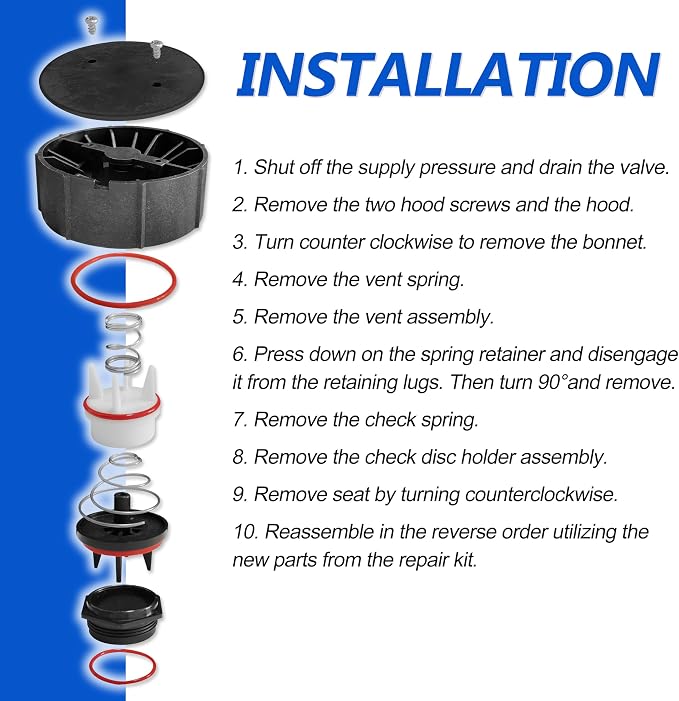 INSTALLATION

1. Shut off the supply pressure and drain the valve.

2. Remove the two hood screws and the hood.

3. Turn counter clockwise to remove the bonnet.

4. Remove the vent spring.

5. Remove the vent assembly.

6. Press down on the spring retainer and disengage it from the retaining lugs. Then turn 90°and remove.

7. Remove the check spring.

8. Remove the check disc holder assembly.

9. Remove seat by turning counterclockwise.

10. Reassemble in the reverse order utilizing the new parts from the repair kit.