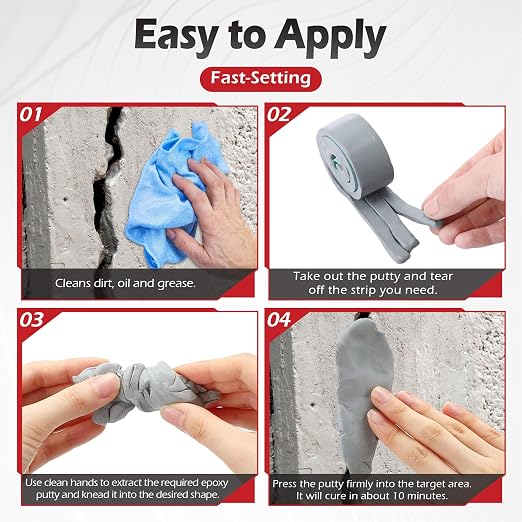 Easy to Apply

Fast-Setting

01

Cleans dirt, oil and grease.

02

Take out the putty and tear off the strip you need.

03

Use clean hands to extract the required epoxy putty and knead it into the desired shape.

04

Press the putty firmly into the target area. It will cure in about 10 minutes.