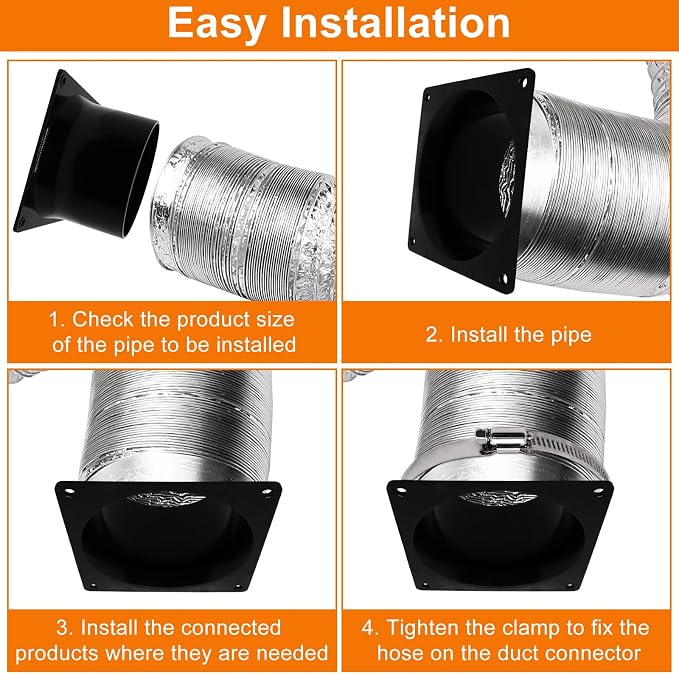 Easy Installation

1. Check the product size of the pipe to be installed

2. Install the pipe

3. Install the connected products where they are needed

4. Tighten the clamp to fix the hose on the duct connector