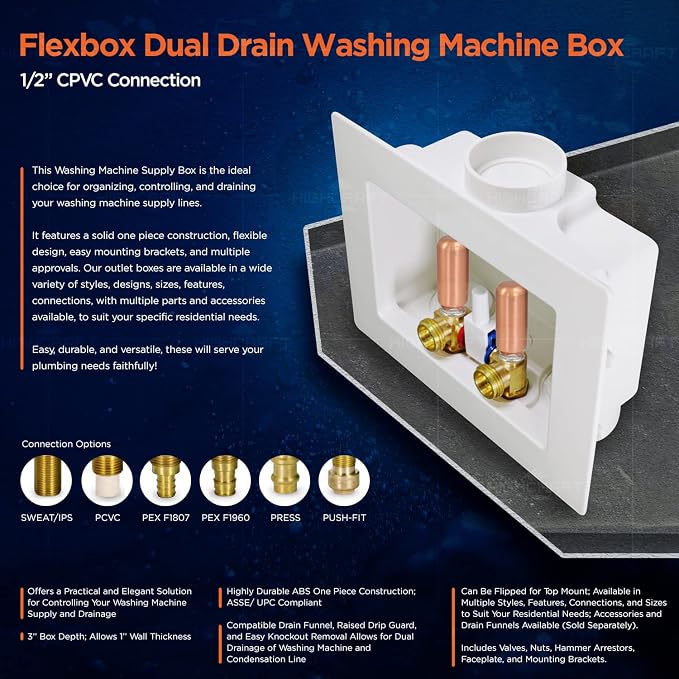 Flexbox Dual Drain Washing Machine Box

1/2" CPVC Connection

This Washing Machine Supply Box is the ideal choice for organizing, controlling, and draining your washing machine supply lines.

It features a solid one piece construction, flexible design, easy mounting brackets, and multiple approvals. Our outlet boxes are available in a wide variety of styles, designs, sizes, features, connections, with multiple parts and accessories available, to suit your specific residential needs.

Easy, durable, and versatile, these will serve your plumbing needs faithfully!

Connection Options

SWEAT/IPS

PCVC

PEX F1807

PEX F1960

PRESS

PUSH-FIT

Offers a Practical and Elegant Solution for Controlling Your Washing Machine Supply and Drainage

3" Box Depth; Allows 1" Wall Thickness

Highly Durable ABS One Piece Construction; ASSE/ UPC Compliant

Compatible Drain Funnel, Raised Drip Guard, and Easy Knockout Removal Allows for Dual Drainage of Washing Machine and Condensation Line

Can Be Flipped for Top Mount; Available in Multiple Styles, Features, Connections, and Sizes to Suit Your Residential Needs; Accessories and Drain Funnels Available (Sold Separately).

Includes Valves, Nuts, Hammer Arrestors, Faceplate, and Mounting Brackets.