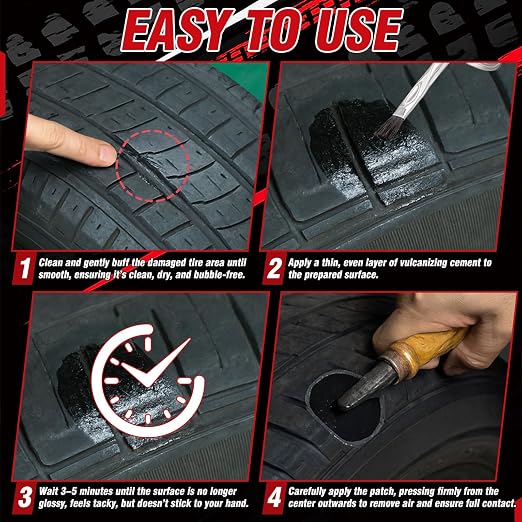 EASY TO USE

1 Clean and gently buff the damaged tire area until smooth, ensuring it's clean, dry, and bubble-free.

2 Apply a thin, even layer of vulcanizing cement to the prepared surface.

3 Wait 3–5 minutes until the surface is no longer glossy, feels tacky, but doesn't stick to your hand.

4 Carefully apply the patch, pressing firmly from the center outwards to remove air and ensure full contact.