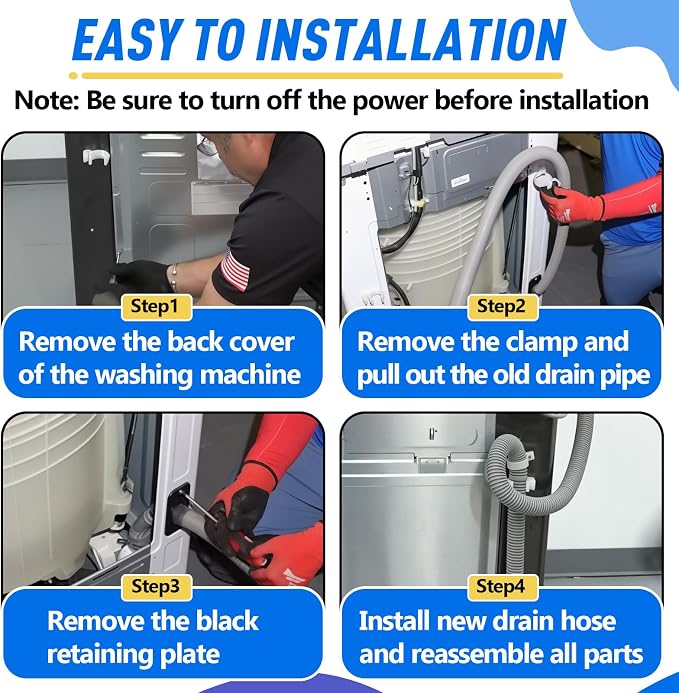 EASY TO INSTALLATION

Note: Be sure to turn off the power before installation

Step1

Remove the back cover of the washing machine

Step2

Remove the clamp and pull out the old drain pipe

Step3

Remove the black retaining plate

Step4

Install new drain hose and reassemble all parts