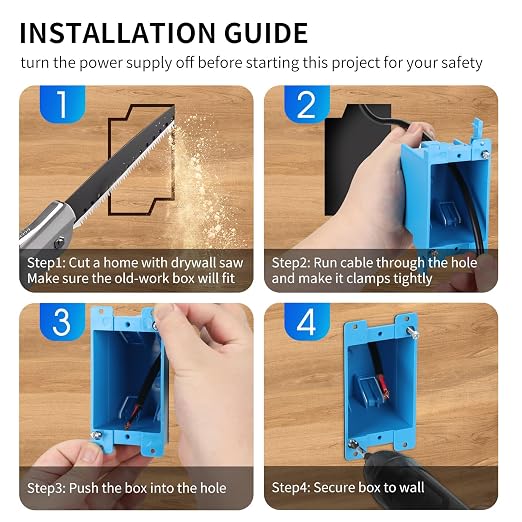 INSTALLATION GUIDE
turn the power supply off before starting this project for your safety

1
Step1: Cut a home with drywall saw Make sure the old-work box will fit

2
Step2: Run cable through the hole and make it clamps tightly

3
Step3: Push the box into the hole

4
Step4: Secure box to wall