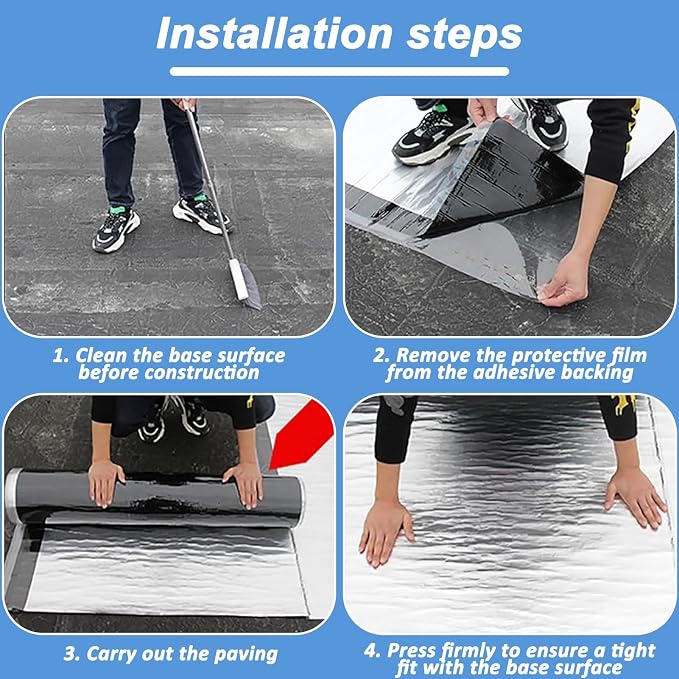 Installation steps

1. Clean the base surface before construction

2. Remove the protective film from the adhesive backing

3. Carry out the paving

4. Press firmly to ensure a tight fit with the base surface