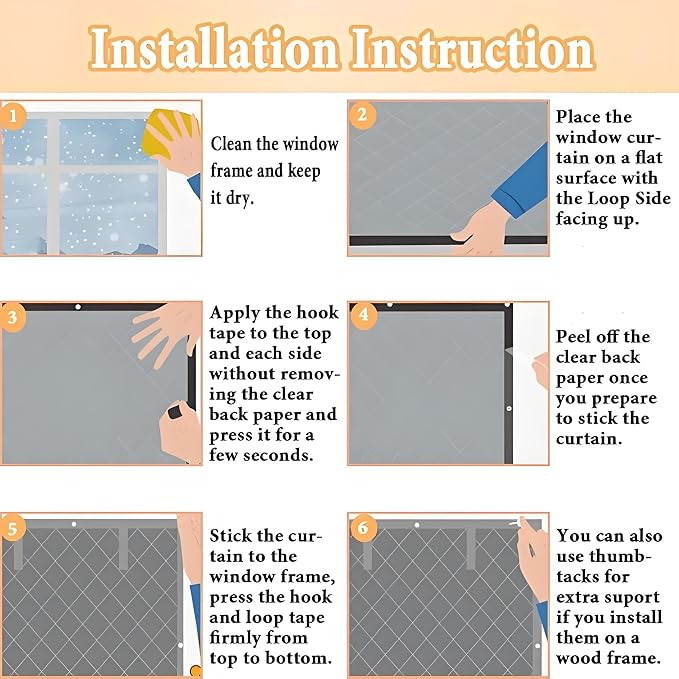 Installation Instruction

1

Clean the window frame and keep it dry.

2

Place the window curtain on a flat surface with the Loop Side facing up.

3

Apply the hook tape to the top and each side without removing the clear back paper and press it for a few seconds.

4

Peel off the clear back paper once you prepare to stick the curtain.

5

Stick the curtain to the window frame, press the hook and loop tape firmly from top to bottom.

6

You can also use thumbtacks for extra suport if you install them on a wood frame.