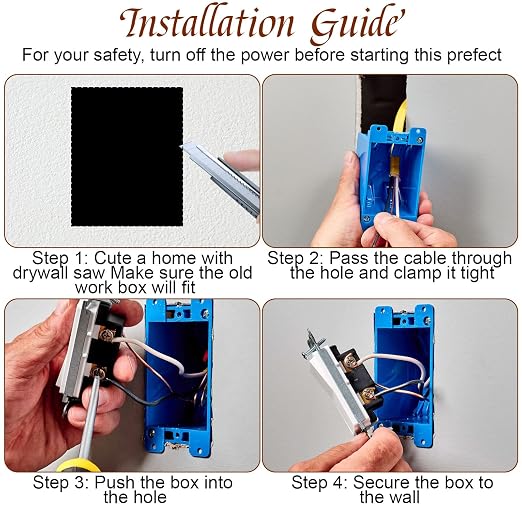 Installation Guide

For your safety, turn off the power before starting this prefect

Step 1: Cute a home with drywall saw Make sure the old work box will fit

Step 2: Pass the cable through the hole and clamp it tight

Step 3: Push the box into the hole

Step 4: Secure the box to the wall