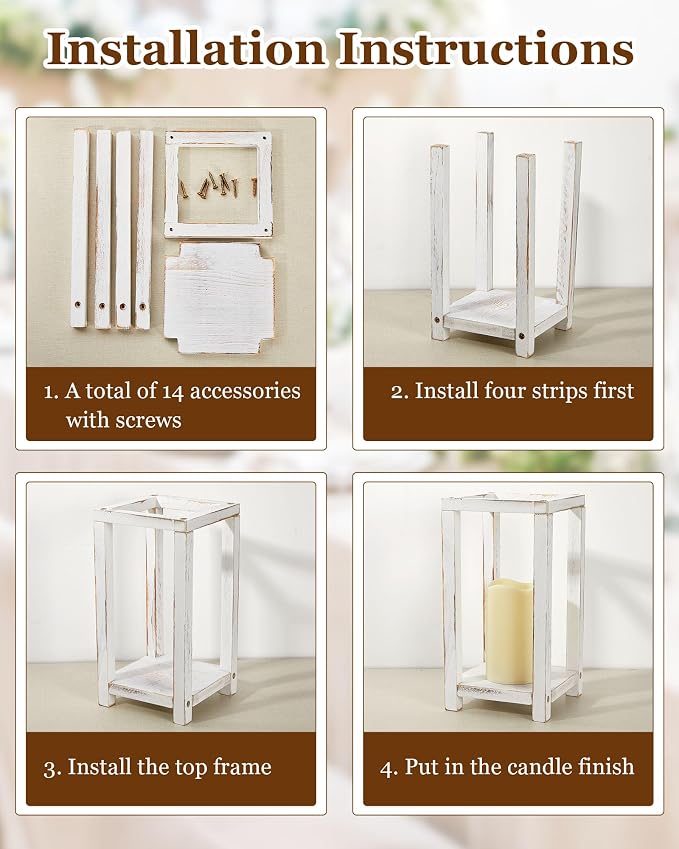 Installation Instructions

1. A total of 14 accessories with screws

2. Install four strips first

3. Install the top frame

4. Put in the candle finish