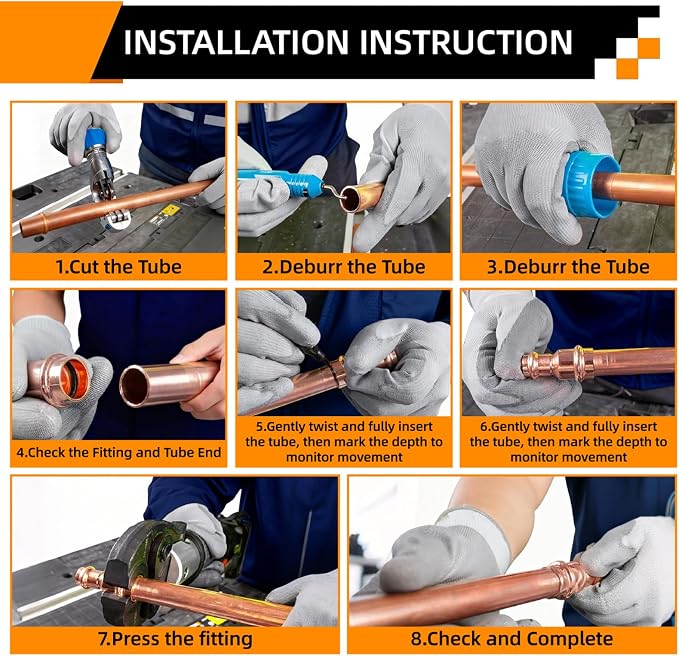 INSTALLATION INSTRUCTION

1.Cut the Tube

2.Deburr the Tube

3.Deburr the Tube

4.Check the Fitting and Tube End

5.Gently twist and fully insert the tube, then mark the depth to monitor movement

6.Gently twist and fully insert the tube, then mark the depth to monitor movement

7.Press the fitting

8.Check and Complete