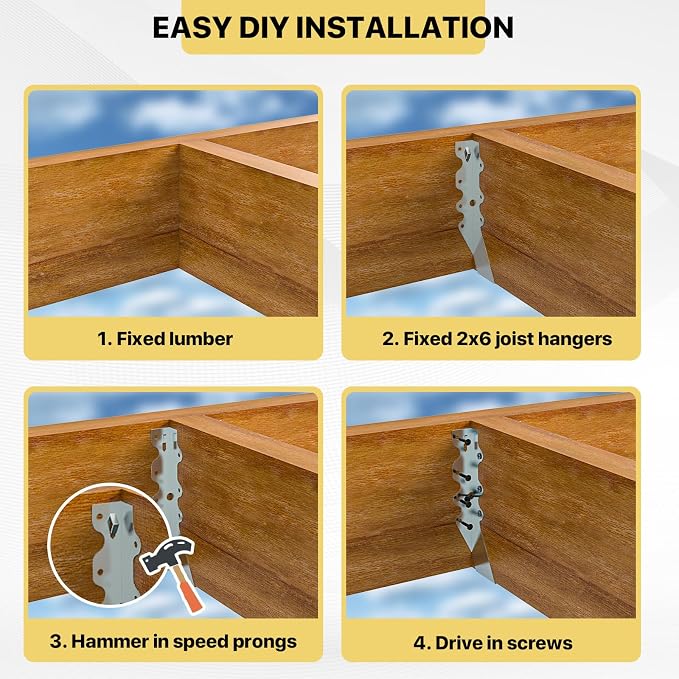 EASY DIY INSTALLATION

1. Fixed lumber

2. Fixed 2x6 joist hangers

3. Hammer in speed prongs

4. Drive in screws