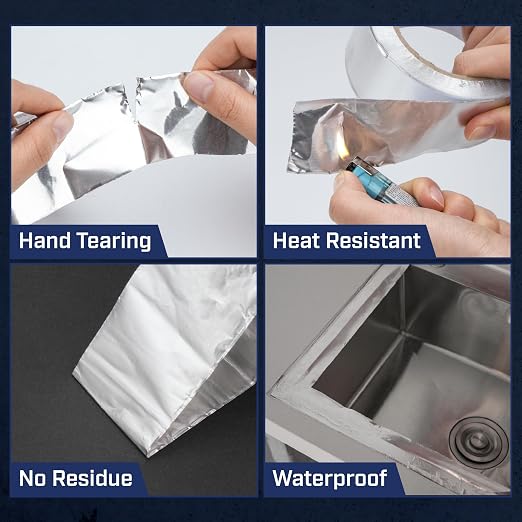 Hand Tearing

Heat Resistant

No Residue

Waterproof