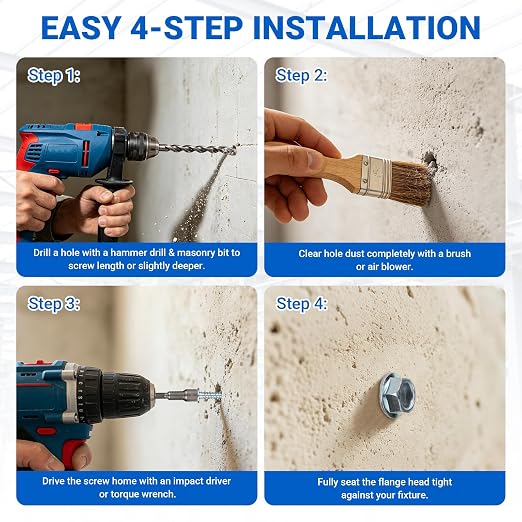 EASY 4-STEP INSTALLATION

Step 1:

Drill a hole with a hammer drill & masonry bit to screw length or slightly deeper.

Step 2:

Clear hole dust completely with a brush or air blower.

Step 3:

Drive the screw home with an impact driver or torque wrench.

Step 4:

Fully seat the flange head tight against your fixture.