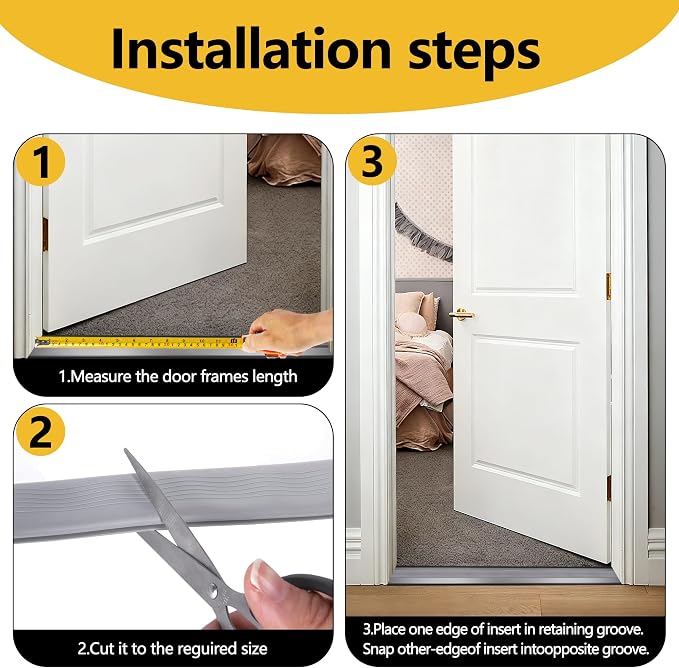 Installation steps

1

1.Measure the door frames length

2

2.Cut it to the reguired size

3

3.Place one edge of insert in retaining groove. Snap other-edgeof insert intoopposite groove.