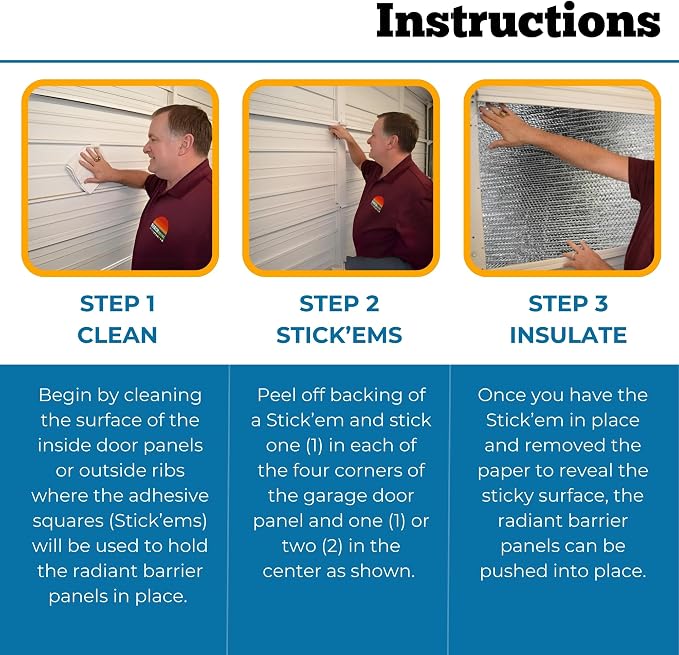 Instructions

STEP 1
CLEAN

Begin by cleaning the surface of the inside door panels or outside ribs where the adhesive squares (Stick'ems) will be used to hold the radiant barrier panels in place.

STEP 2
STICK'EMS

Peel off backing of a Stick'em and stick one (1) in each of the four corners of the garage door panel and one (1) or two (2) in the center as shown.

STEP 3
INSULATE

Once you have the Stick'em in place and removed the paper to reveal the sticky surface, the radiant barrier panels can be pushed into place.