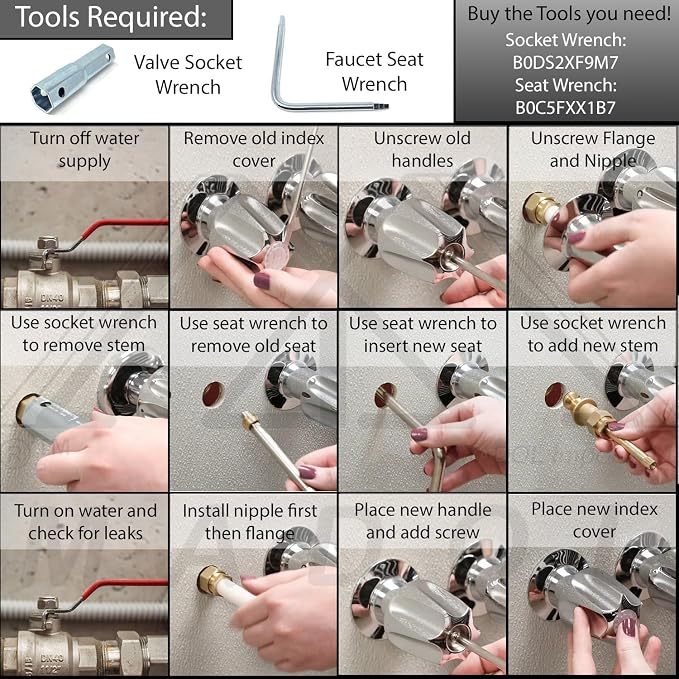 Tools Required:

Valve Socket Wrench

Faucet Seat Wrench

Buy the Tools you need!
Socket Wrench:
B0DS2XF9M7
Seat Wrench:
B0C5FXX1B7

Turn off water supply

DN40

Remove old index cover

Unscrew old handles

Unscrew Flange and Nipple

Use socket wrench to remove stem

Use seat wrench to remove old seat

Use seat wrench to insert new seat

Use socket wrench to add new stem

Turn on water and check for leaks

DN40

Install nipple first then flange

Place new handle and add screw

Place new index cover