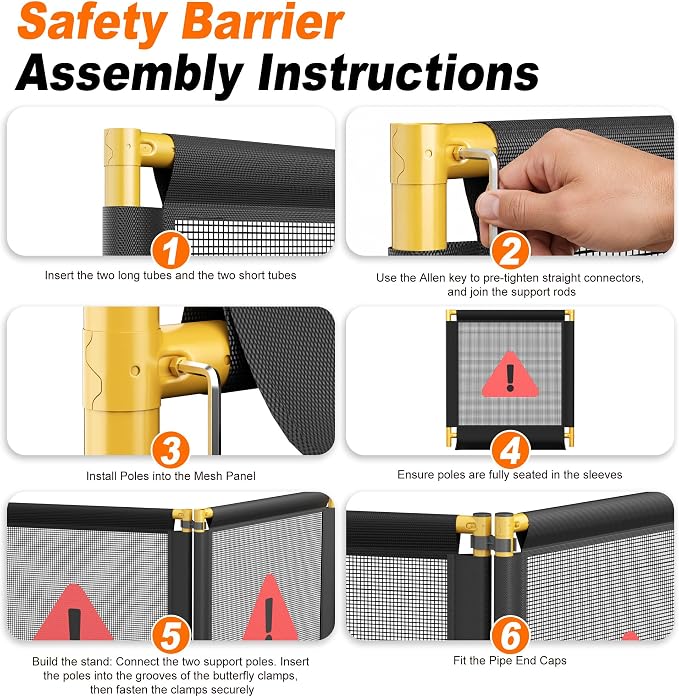 Safety Barrier
Assembly Instructions

1
Insert the two long tubes and the two short tubes

2
Use the Allen key to pre-tighten straight connectors, and join the support rods

3
Install Poles into the Mesh Panel

4
Ensure poles are fully seated in the sleeves

5
Build the stand: Connect the two support poles. Insert the poles into the grooves of the butterfly clamps, then fasten the clamps securely

6
Fit the Pipe End Caps