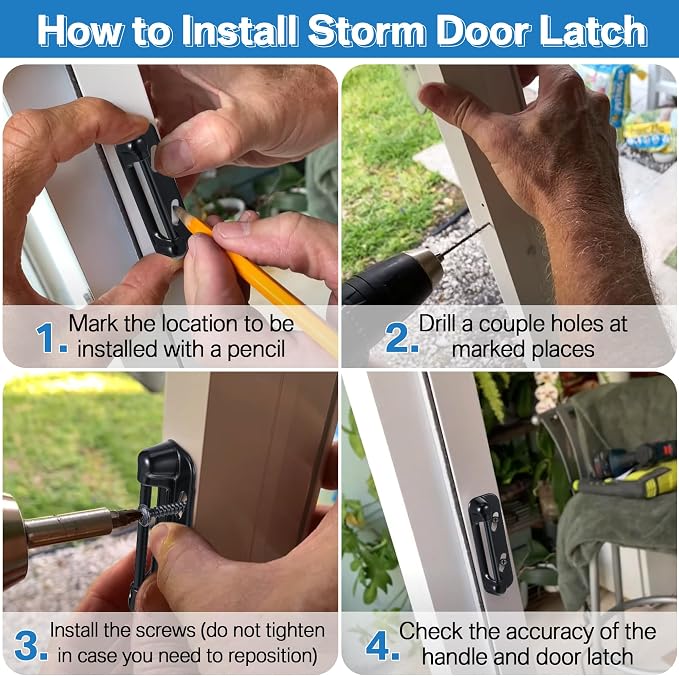 How to Install Storm Door Latch

1. Mark the location to be installed with a pencil

2. Drill a couple holes at marked places

3. Install the screws (do not tighten in case you need to reposition)

4. Check the accuracy of the handle and door latch