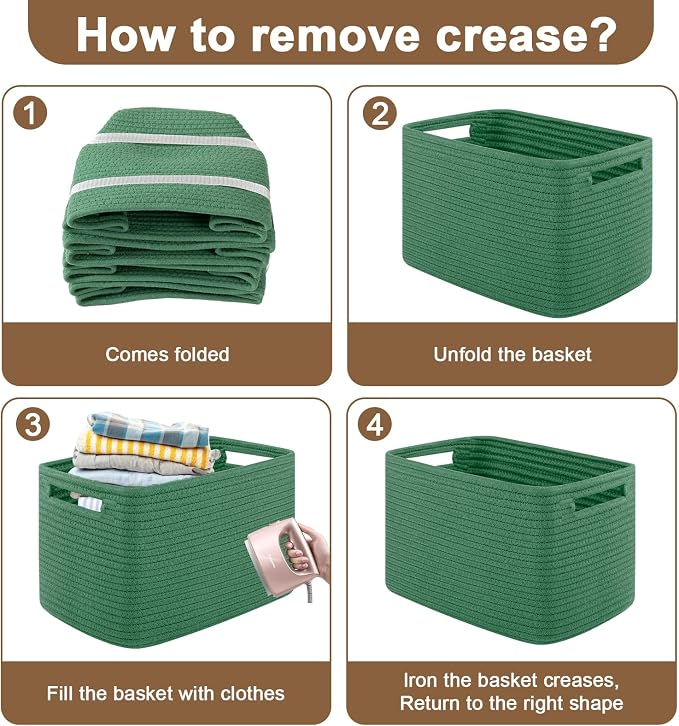 How to remove crease?

1

Comes folded

2

Unfold the basket

3

Fill the basket with clothes

4

Iron the basket creases, Return to the right shape