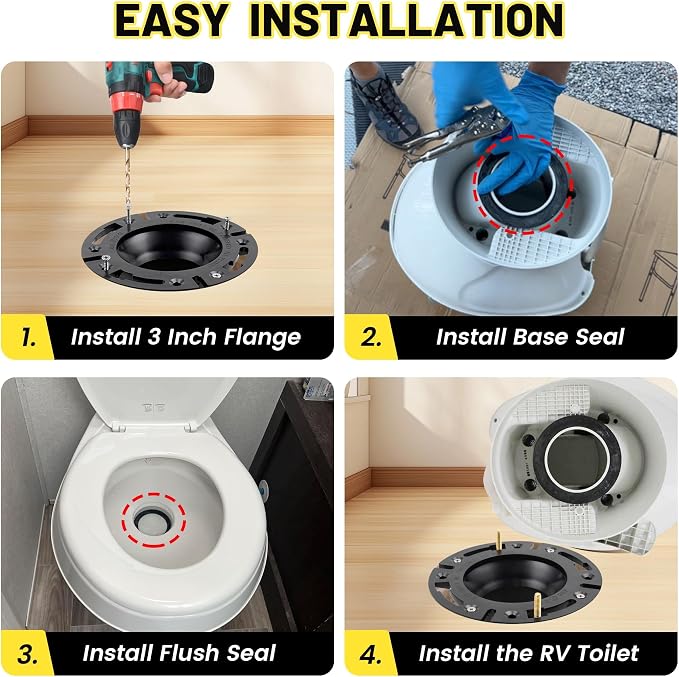 EASY INSTALLATION

1. Install 3 Inch Flange

2. Install Base Seal

3. Install Flush Seal

4. Install the RV Toilet