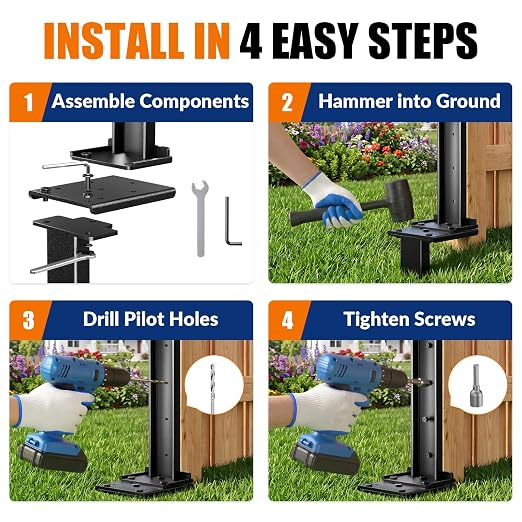 INSTALL IN 4 EASY STEPS

1 Assemble Components

2 Hammer into Ground

3 Drill Pilot Holes

4 Tighten Screws