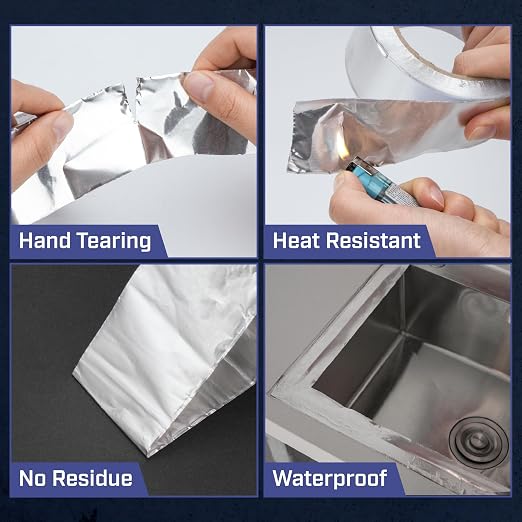 Hand Tearing

Heat Resistant

No Residue

Waterproof