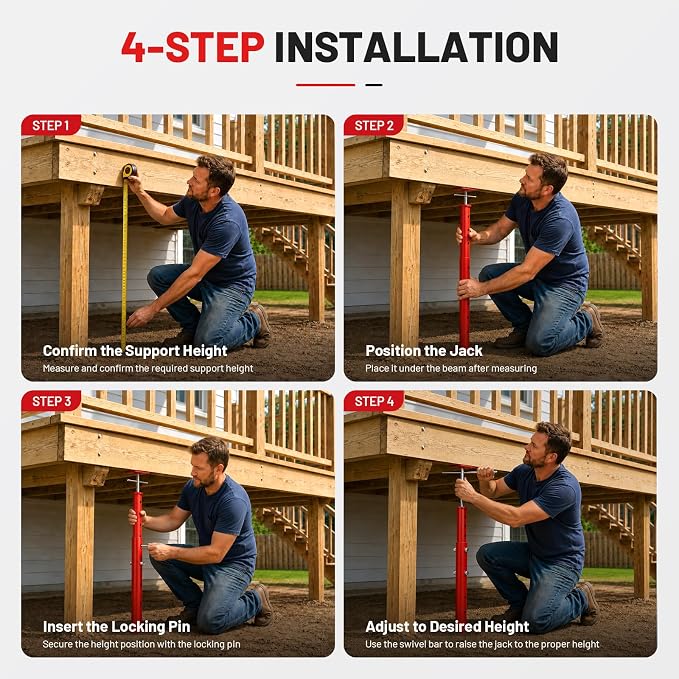 4-STEP INSTALLATION

STEP 1
Confirm the Support Height
Measure and confirm the required support height

STEP 2
Position the Jack
Place it under the beam after measuring

STEP 3
Insert the Locking Pin
Secure the height position with the locking pin

STEP 4
Adjust to Desired Height
Use the swivel bar to raise the jack to the proper height