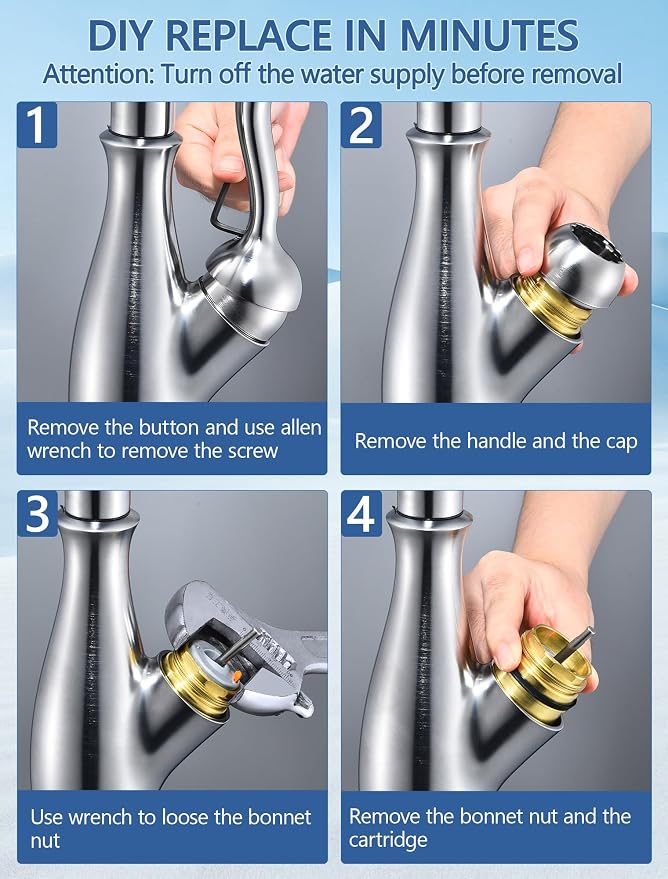 DIY REPLACE IN MINUTES
Attention: Turn off the water supply before removal

1

Remove the button and use allen wrench to remove the screw

2

Remove the handle and the cap

3

Use wrench to loose the bonnet nut

4

Remove the bonnet nut and the cartridge