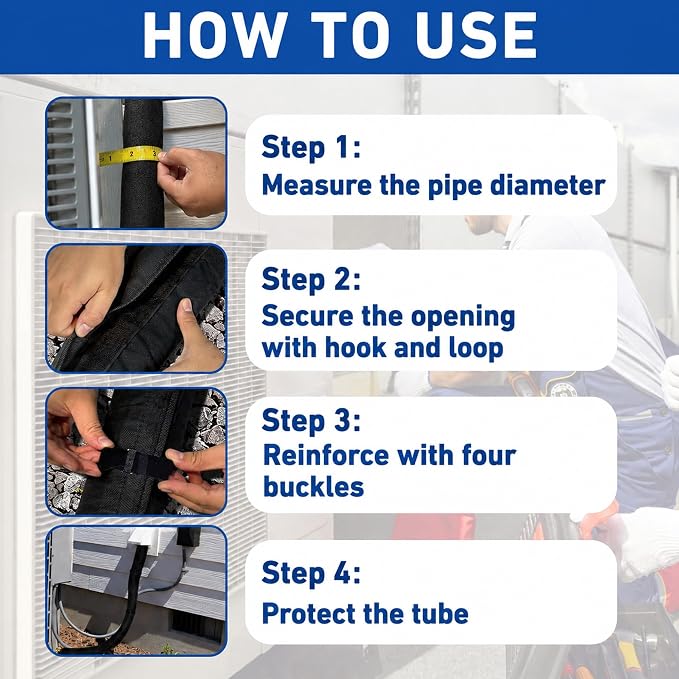 HOW TO USE

1 2 3

Step 1:
Measure the pipe diameter

Step 2:
Secure the opening with hook and loop

Step 3:
Reinforce with four buckles

Step 4:
Protect the tube