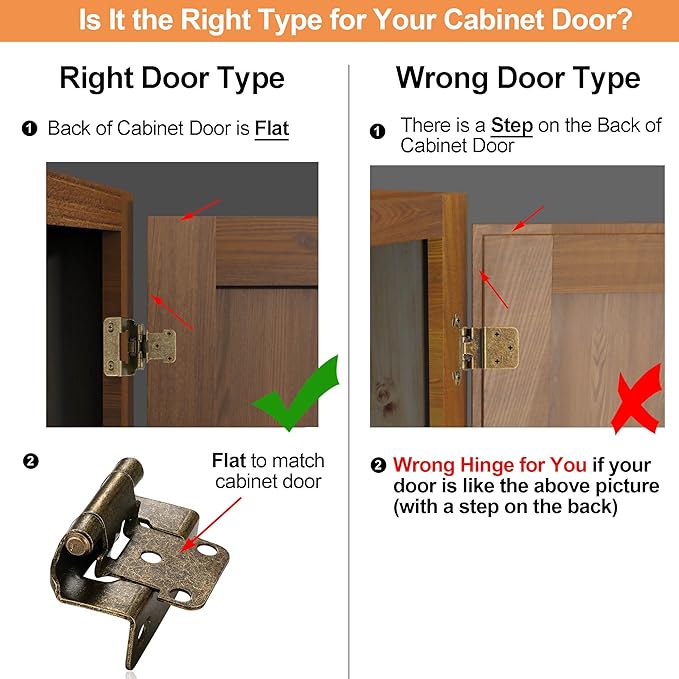 Is It the Right Type for Your Cabinet Door?

Right Door Type

❶ Back of Cabinet Door is Flat

❷

Flat to match cabinet door

Wrong Door Type

❶ There is a Step on the Back of Cabinet Door

❷ Wrong Hinge for You if your door is like the above picture (with a step on the back)