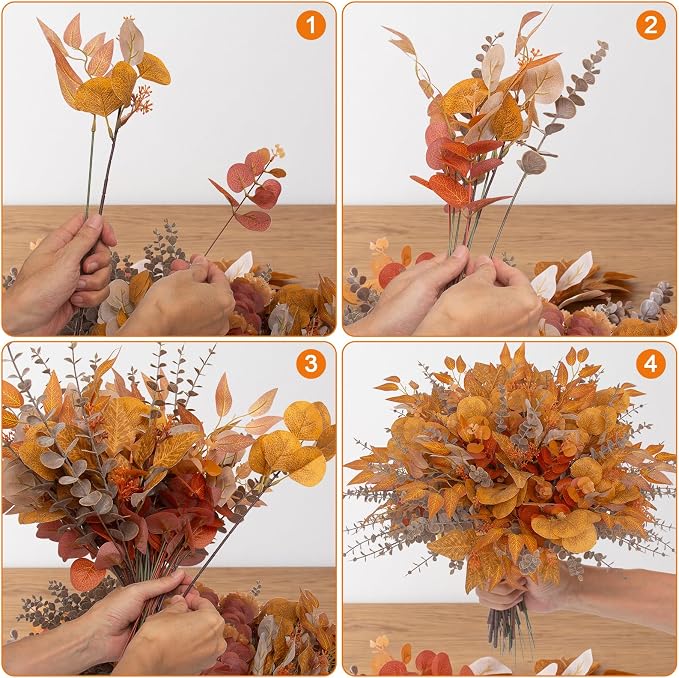 1

2

3

4