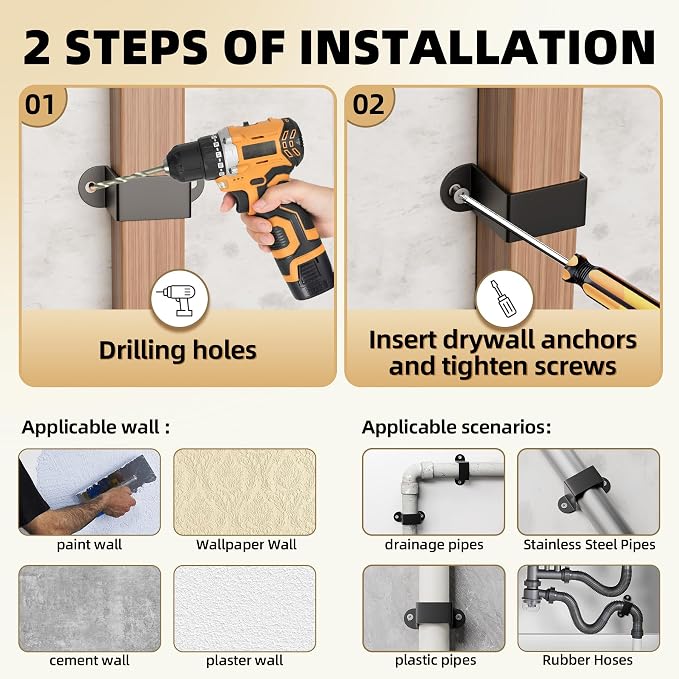 2 STEPS OF INSTALLATION

01

Drilling holes

02

Insert drywall anchors and tighten screws

Applicable wall :

paint wall

Wallpaper Wall

cement wall

plaster wall

Applicable scenarios:

drainage pipes

Stainless Steel Pipes

plastic pipes

Rubber Hoses