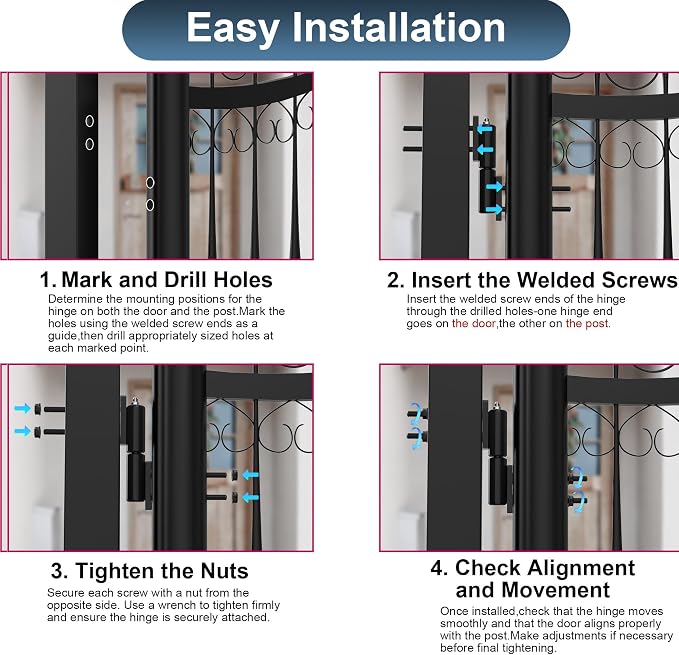 Easy Installation

1. Mark and Drill Holes
Determine the mounting positions for the hinge on both the door and the post.Mark the holes using the welded screw ends as a guide,then drill appropriately sized holes at each marked point.

2. Insert the Welded Screws
Insert the welded screw ends of the hinge through the drilled holes-one hinge end goes on the door,the other on the post.

3. Tighten the Nuts
Secure each screw with a nut from the opposite side. Use a wrench to tighten firmly and ensure the hinge is securely attached.

4. Check Alignment and Movement
Once installed,check that the hinge moves smoothly and that the door aligns properly with the post.Make adjustments if necessary before final tightening.