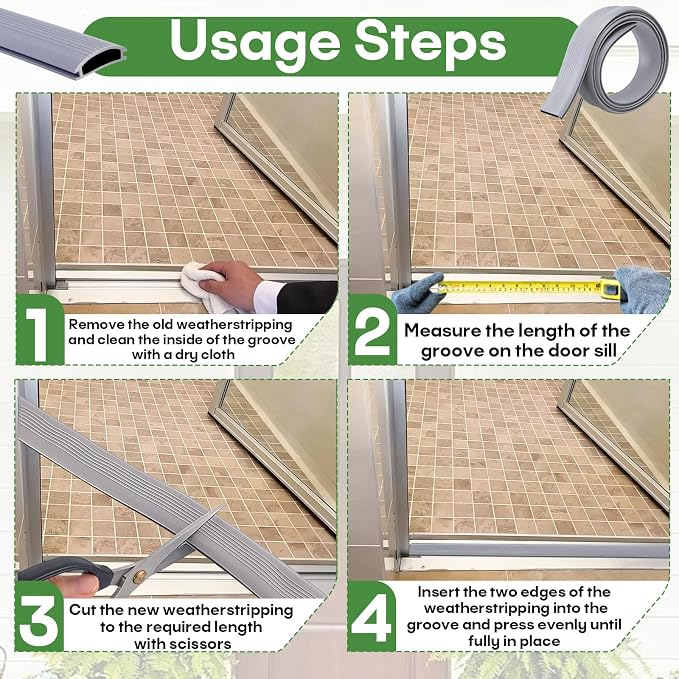 Usage Steps

1
Remove the old weatherstripping and clean the inside of the groove with a dry cloth

2
Measure the length of the groove on the door sill

3
Cut the new weatherstripping to the required length with scissors

4
Insert the two edges of the weatherstripping into the groove and press evenly until fully in place