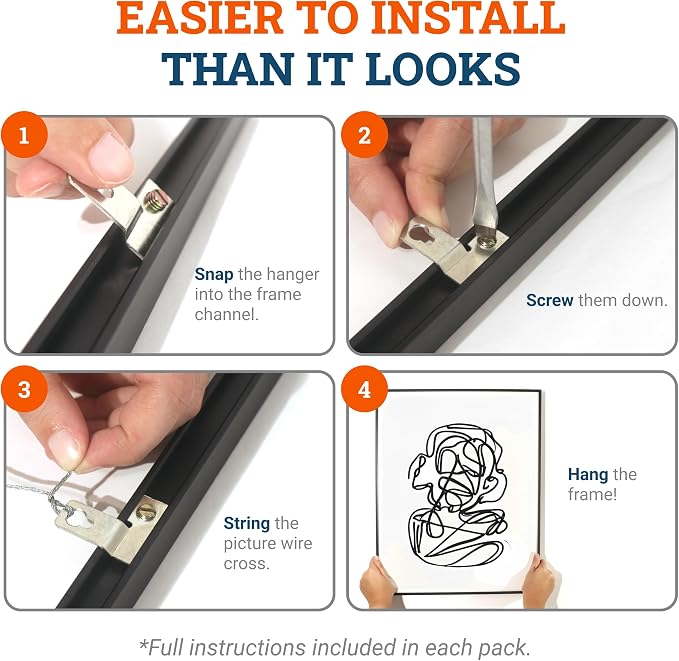 EASIER TO INSTALL THAN IT LOOKS

1

Snap the hanger into the frame channel.

2

Screw them down.

3

String the picture wire cross.

4

Hang the frame!

*Full instructions included in each pack.