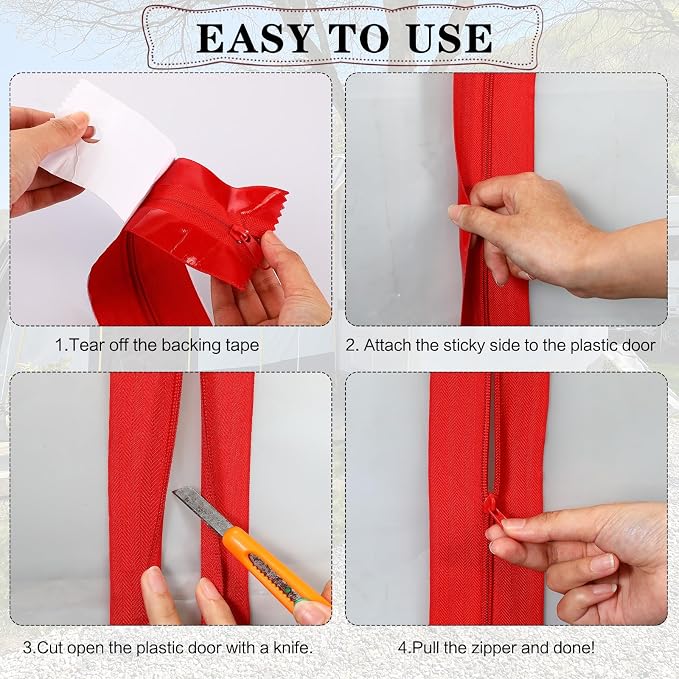 EASY TO USE

1.Tear off the backing tape

2. Attach the sticky side to the plastic door

3.Cut open the plastic door with a knife.

4.Pull the zipper and done!