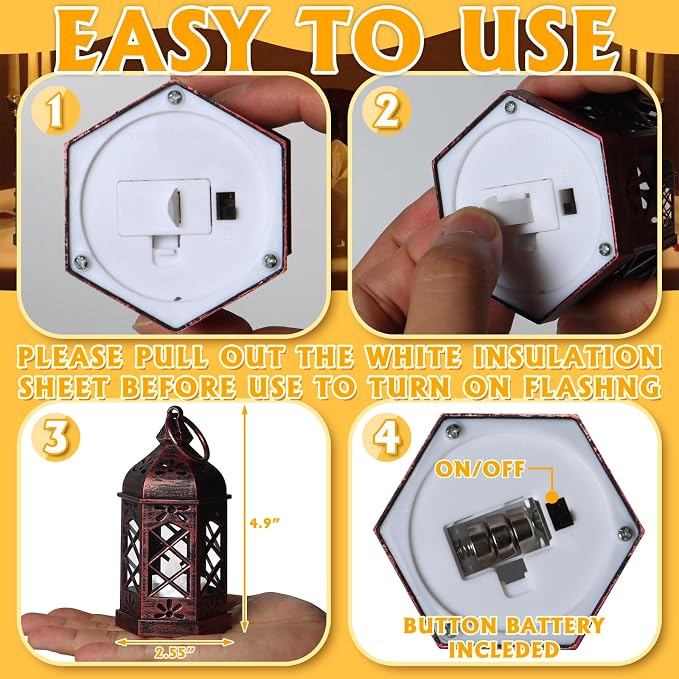 EASY TO USE

1

2

PLEASE PULL OUT THE WHITE INSULATION SHEET BEFORE USE TO TURN ON FLASHNG

3

4.9"

2.55"

4

ON/OFF

BUTTON BATTERY INCLEDED