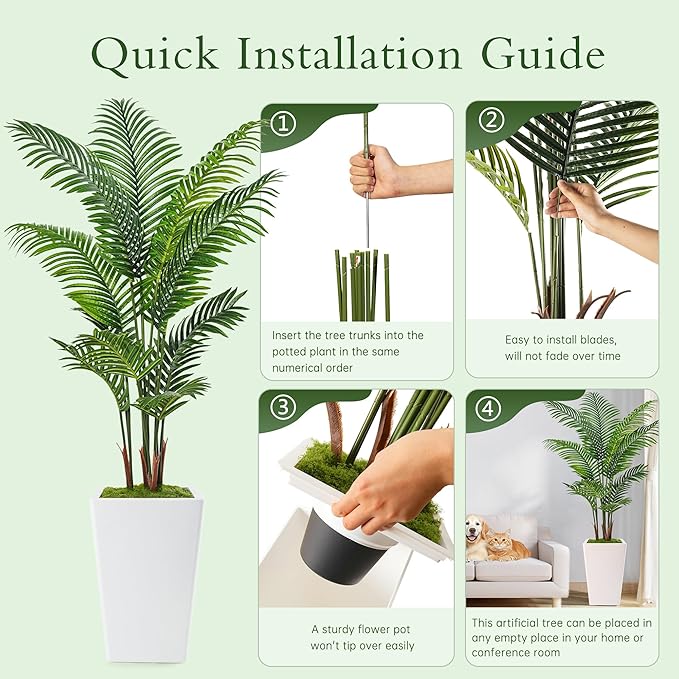 Quick Installation Guide

①

Insert the tree trunks into the potted plant in the same numerical order

②

Easy to install blades, will not fade over time

③

A sturdy flower pot won't tip over easily

④

This artificial tree can be placed in any empty place in your home or conference room