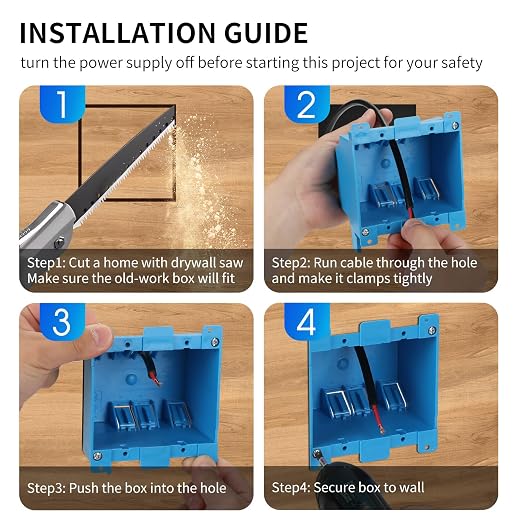 INSTALLATION GUIDE

turn the power supply off before starting this project for your safety

1

Step1: Cut a home with drywall saw
Make sure the old-work box will fit

2

Step2: Run cable through the hole
and make it clamps tightly

3

Step3: Push the box into the hole

4

Step4: Secure box to wall