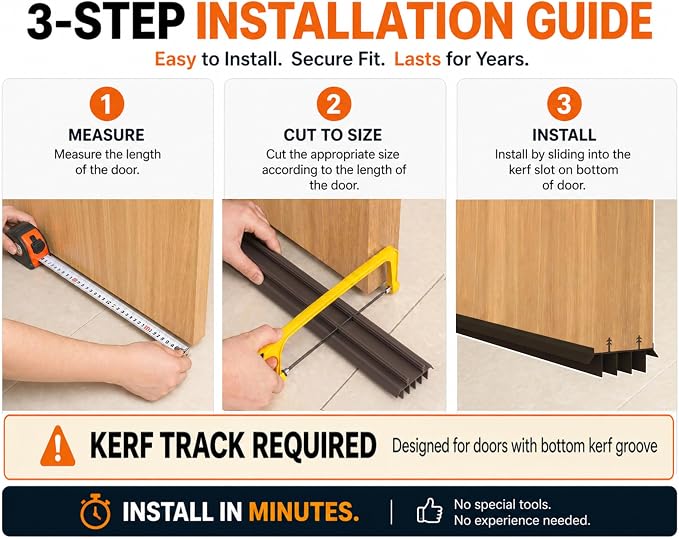 3-STEP INSTALLATION GUIDE

Easy to Install. Secure Fit. Lasts for Years.

1
MEASURE
Measure the length of the door.

2
CUT TO SIZE
Cut the appropriate size according to the length of the door.

3
INSTALL
Install by sliding into the kerf slot on bottom of door.

KERF TRACK REQUIRED Designed for doors with bottom kerf groove

INSTALL IN MINUTES.

No special tools.
No experience needed.