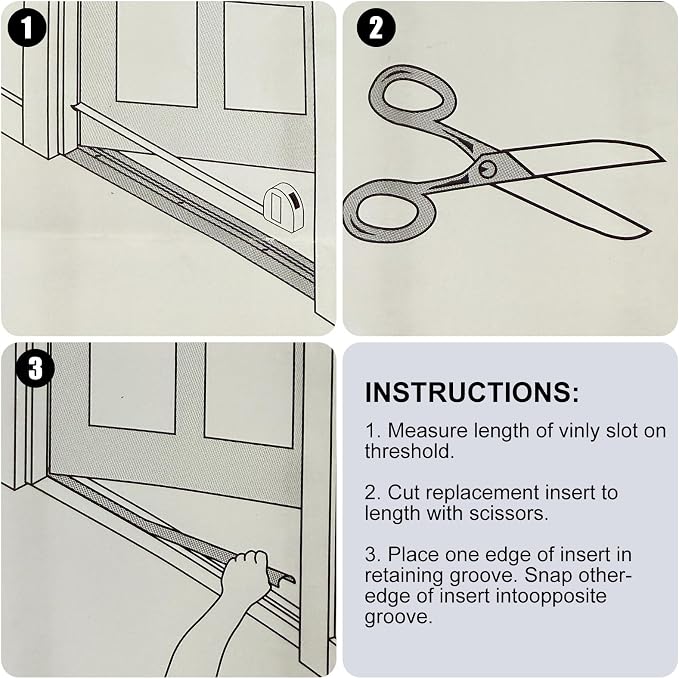 1

2

3

INSTRUCTIONS:

1. Measure length of vinly slot on threshold.

2. Cut replacement insert to length with scissors.

3. Place one edge of insert in retaining groove. Snap other-edge of insert intoopposite groove.